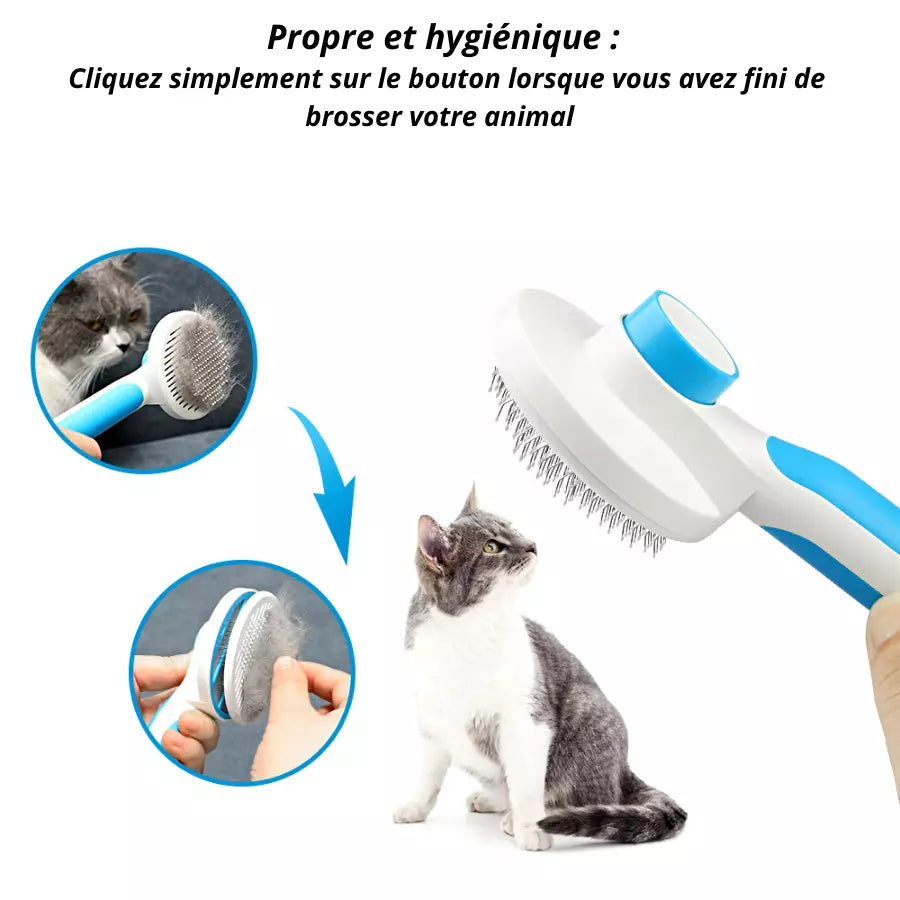 Propre et hygiénique :
Cliquez simplement sur le bouton lorsque vous avez fini de brosser votre animal