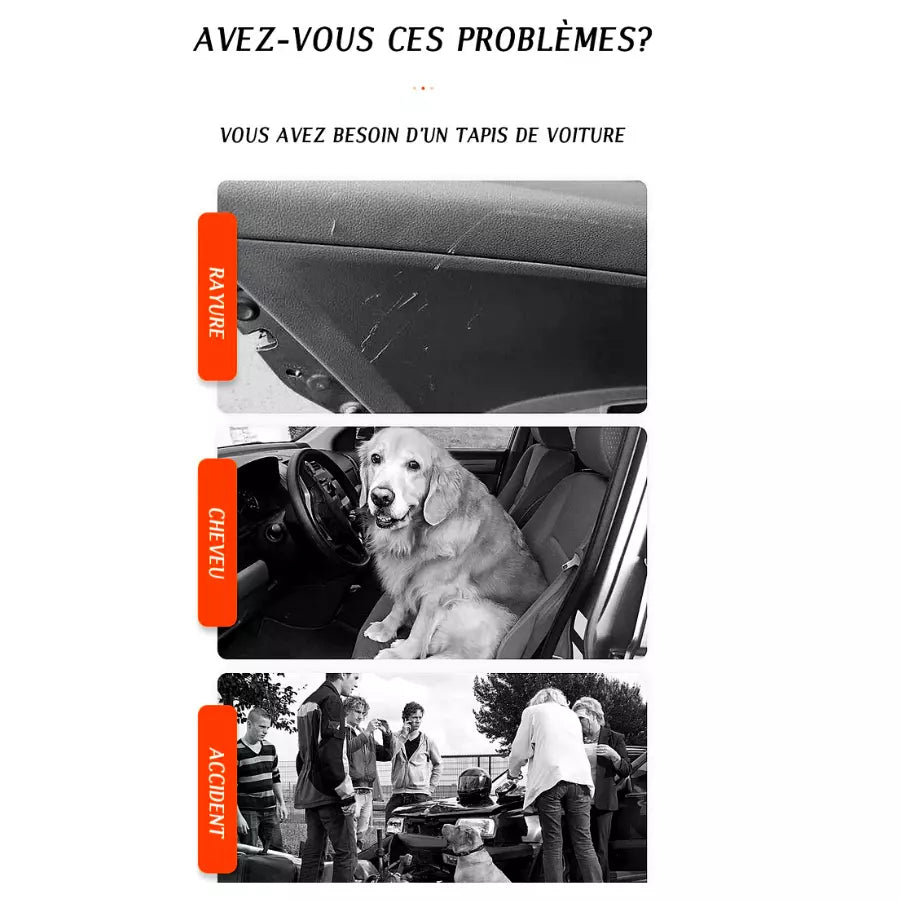 AVEZ-VOUS CES PROBLÈMES?

VOUS AVEZ BESOIN D'UN TAPIS DE VOITURE

RAYURE

CHEVEU

ACCIDENT