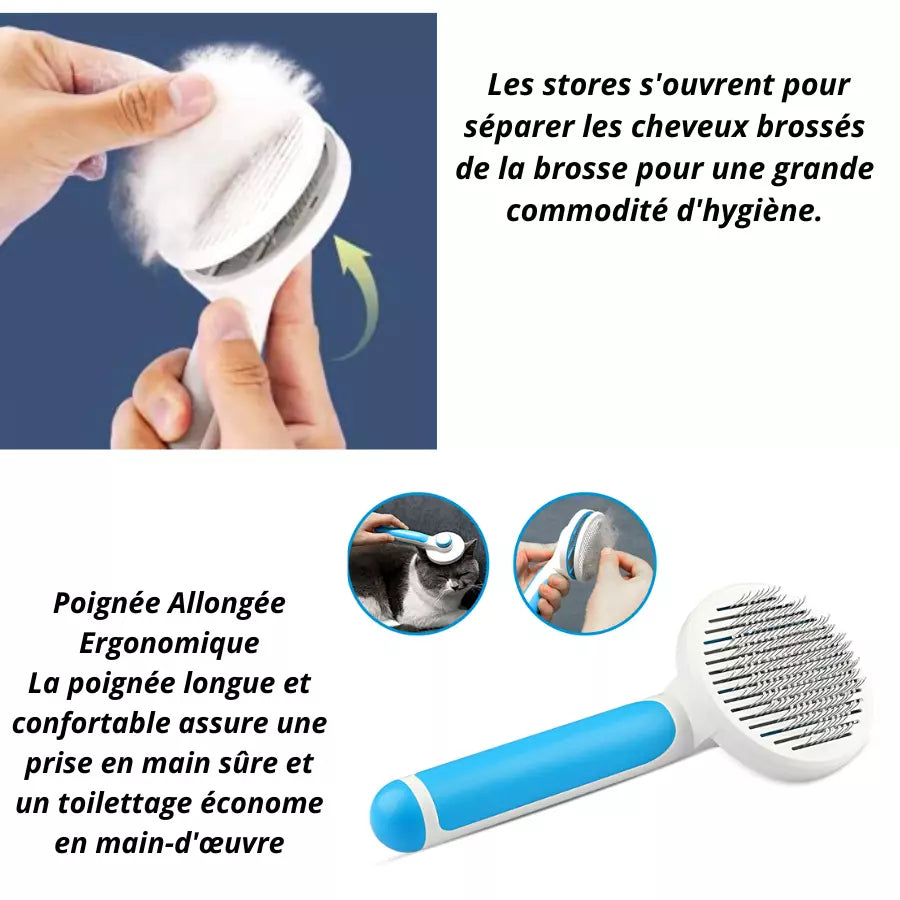 Les stores s'ouvrent pour séparer les cheveux brossés de la brosse pour une grande commodité d'hygiène.

Poignée Allongée Ergonomique
La poignée longue et confortable assure une prise en main sûre et un toilettage économe en main-d'œuvre