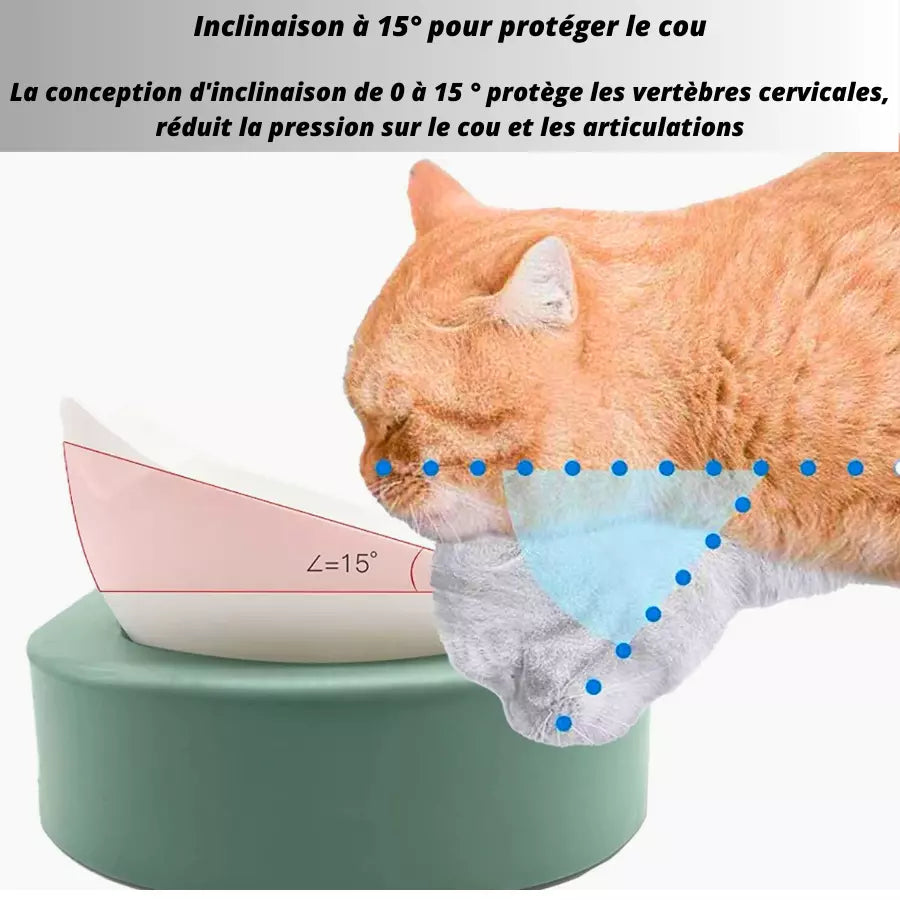 Inclinaison à 15° pour protéger le cou

La conception d'inclinaison de 0 à 15 ° protège les vertèbres cervicales, réduit la pression sur le cou et les articulations

$\angle=15°$