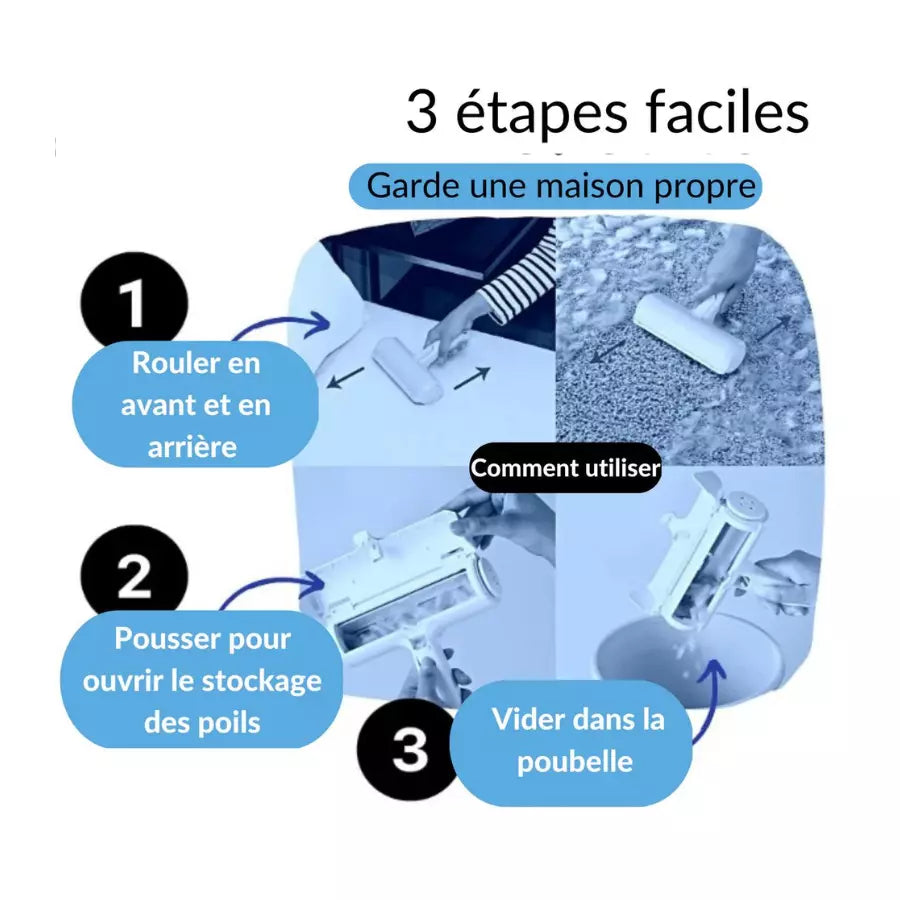 3 étapes faciles

Garde une maison propre

1

Rouler en avant et en arrière

Comment utiliser

2

Pousser pour ouvrir le stockage des poils

3

Vider dans la poubelle