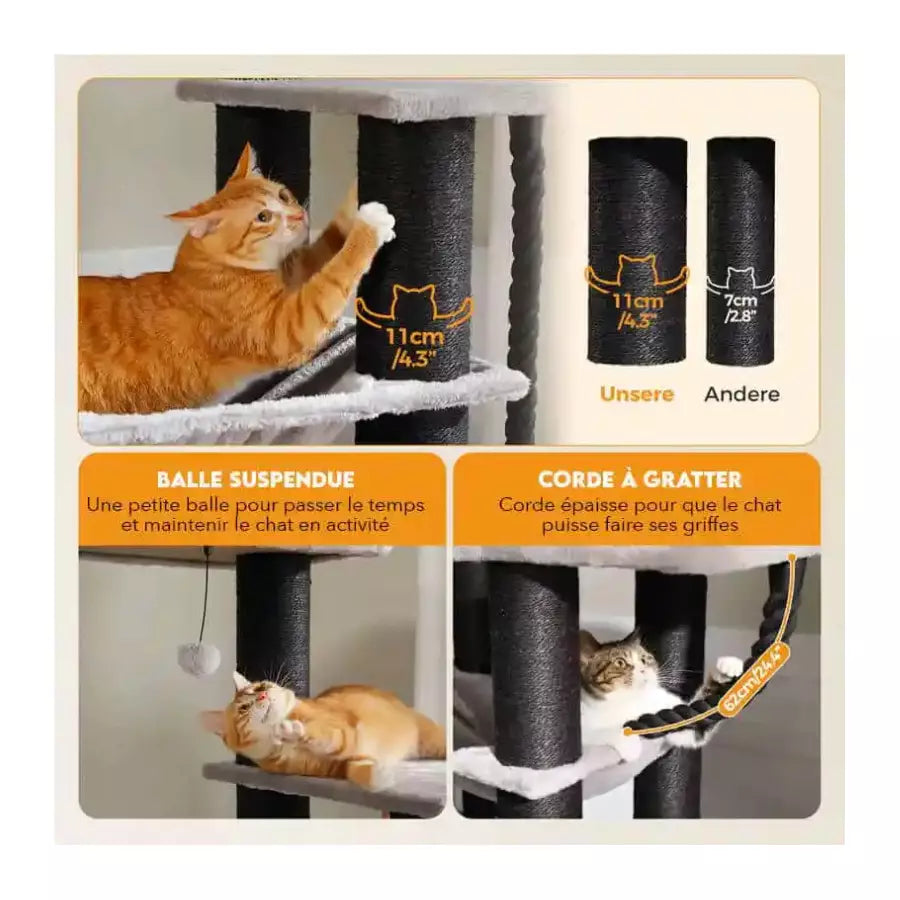 11cm /4.3"

11cm /4.3"

7cm /2.8"

Unsere

Andere

BALLE SUSPENDUE

Une petite balle pour passer le temps et maintenir le chat en activité

CORDE À GRATTER

Corde épaisse pour que le chat puisse faire ses griffes

62cm/24.4"