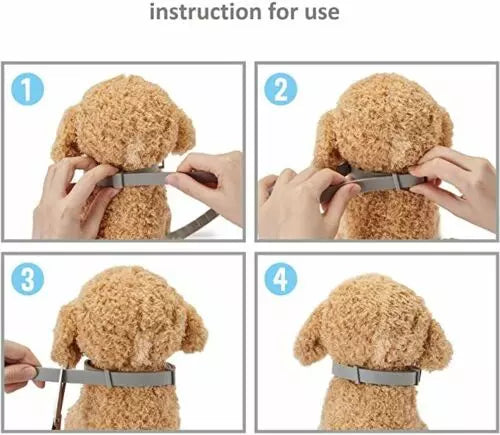 instruction for use

1

2

3

4