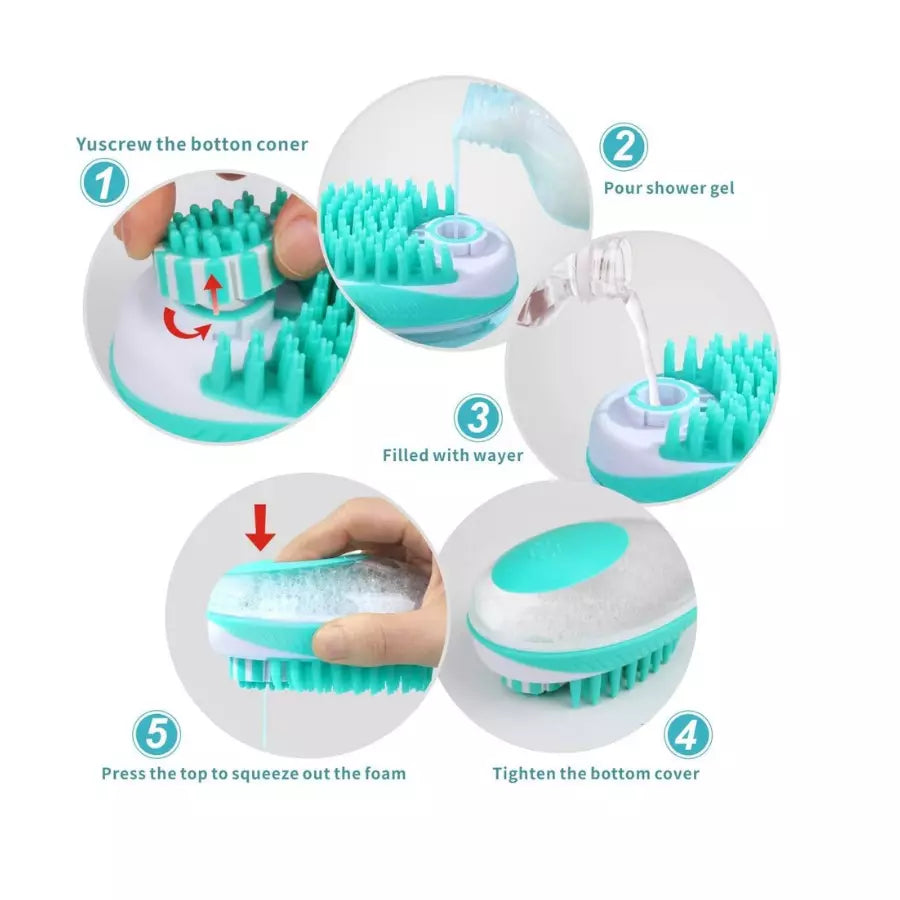 Yuscrew the botton coner

1

2

Pour shower gel

3

Filled with wayer

5

Press the top to squeeze out the foam

4

Tighten the bottom cover