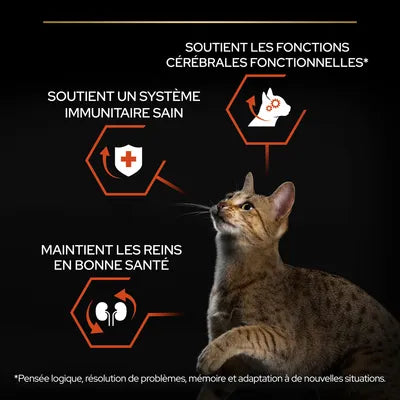 SOUTIENT LES FONCTIONS CÉRÉBRALES FONCTIONNELLES*

SOUTIENT UN SYSTÈME IMMUNITAIRE SAIN

MAINTIENT LES REINS EN BONNE SANTÉ

*Pensée logique, résolution de problèmes, mémoire et adaptation à de nouvelles situations.