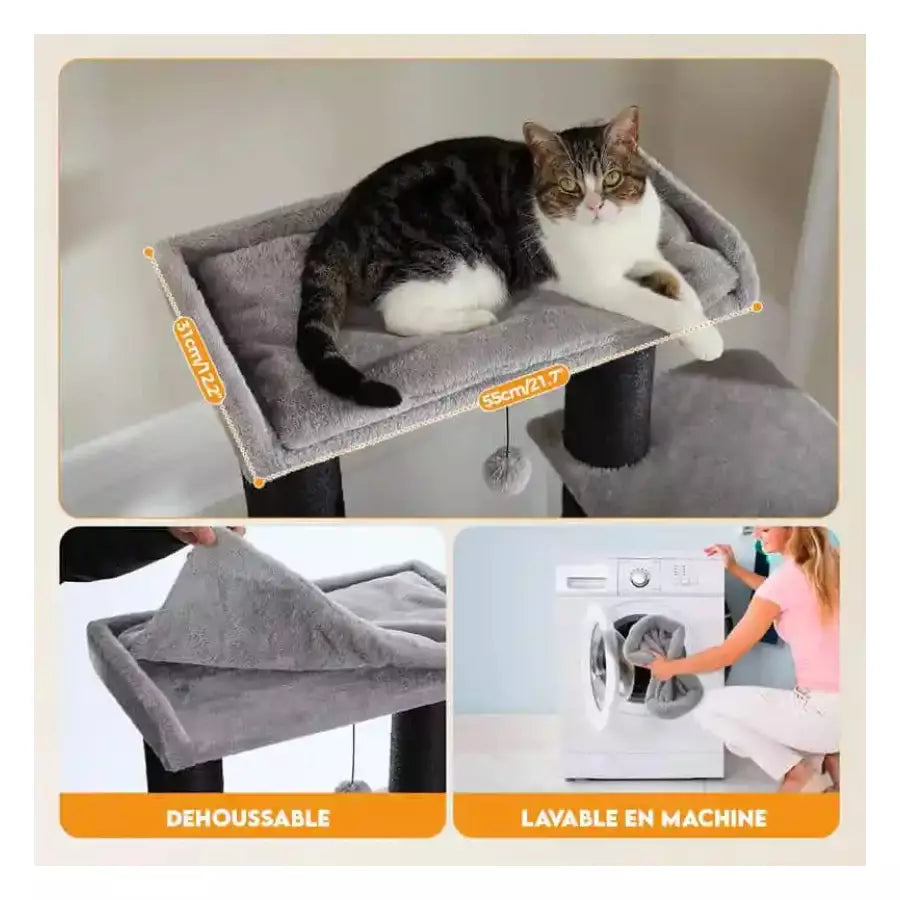 31cm/12.2"

55cm/21.7"

DEHOUSSABLE

LAVABLE EN MACHINE