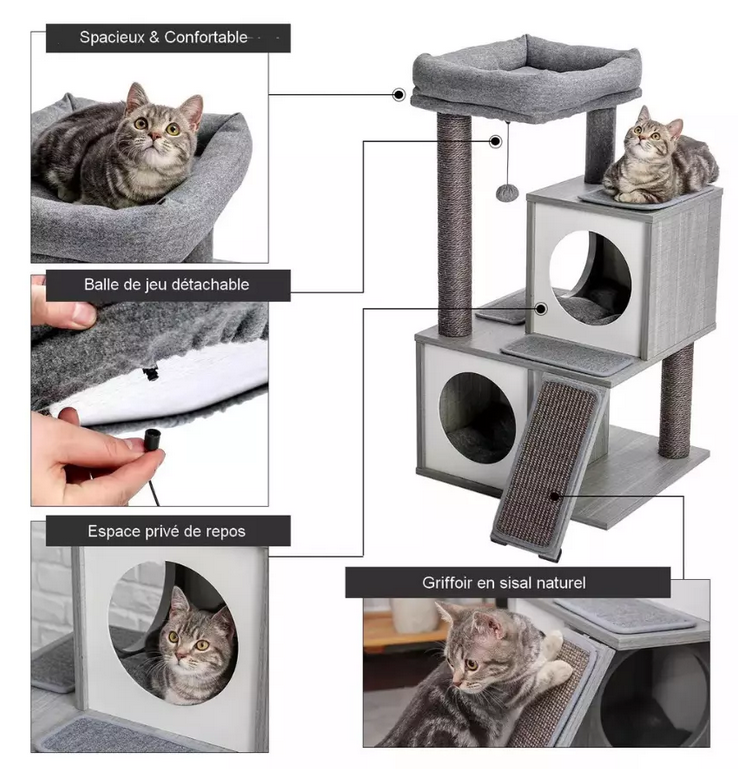 Spacieux & Confortable

Balle de jeu détachable

Espace privé de repos

Griffoir en sisal naturel