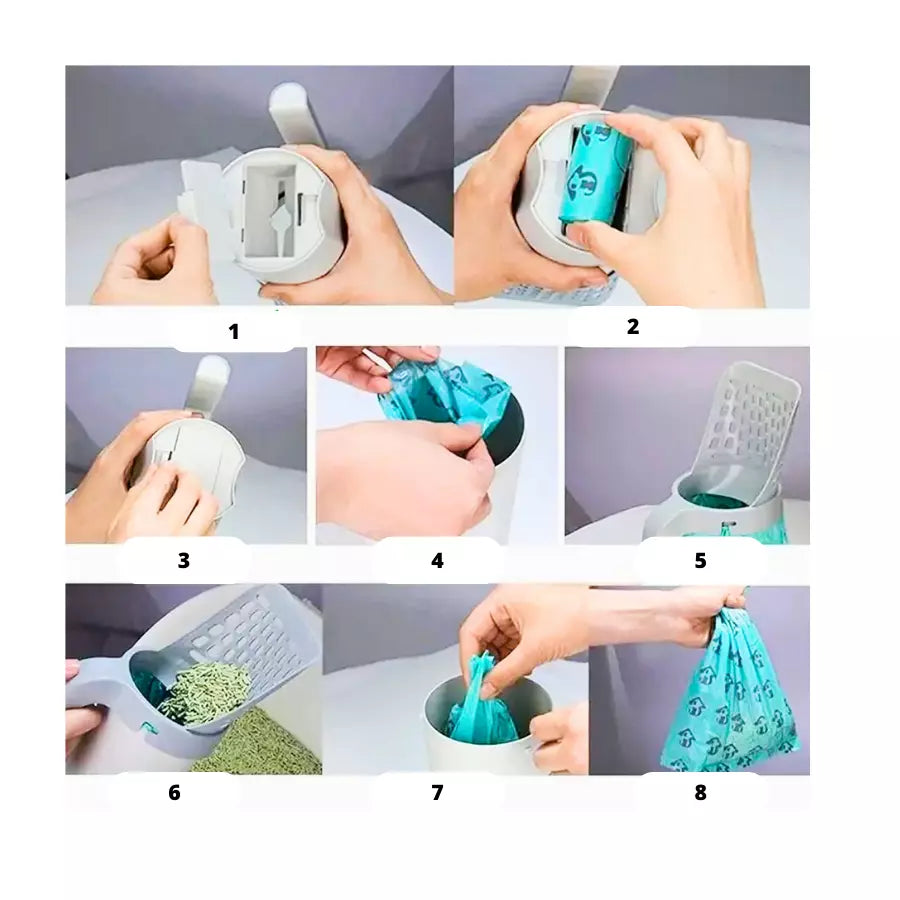 1
2
3
4
5
6
7
8